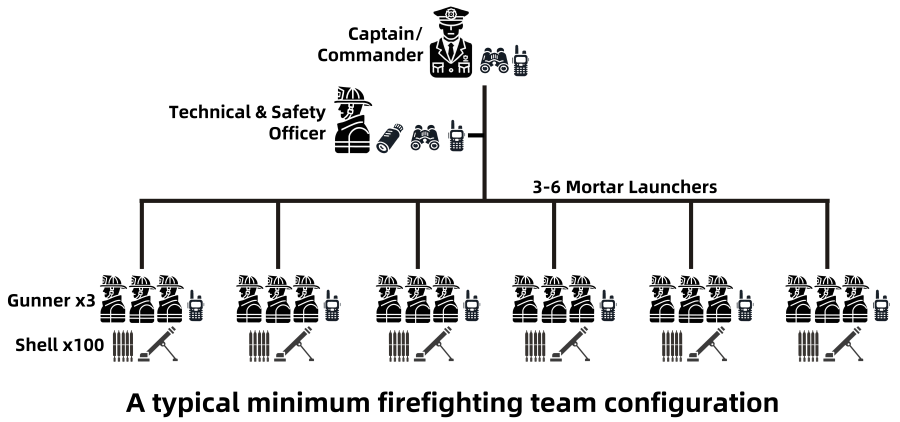 Captain/
Commander

Technical & Safety
Officer

3-6 Mortar Launchers

Gunner x3

Shell x100

A typical minimum firefighting team configuration